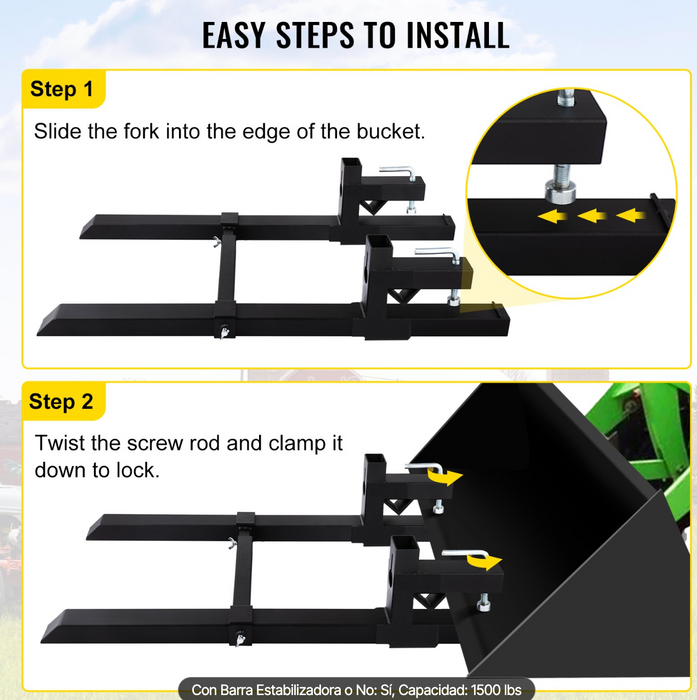 EASY STEPS TO INSTALL

Step 1

Slide the fork into the edge of the bucket.

Step 2

Twist the screw rod and clamp it down to lock.

Con Barra Estabilizadora o No: Sí, Capacidad: 1500 lbs