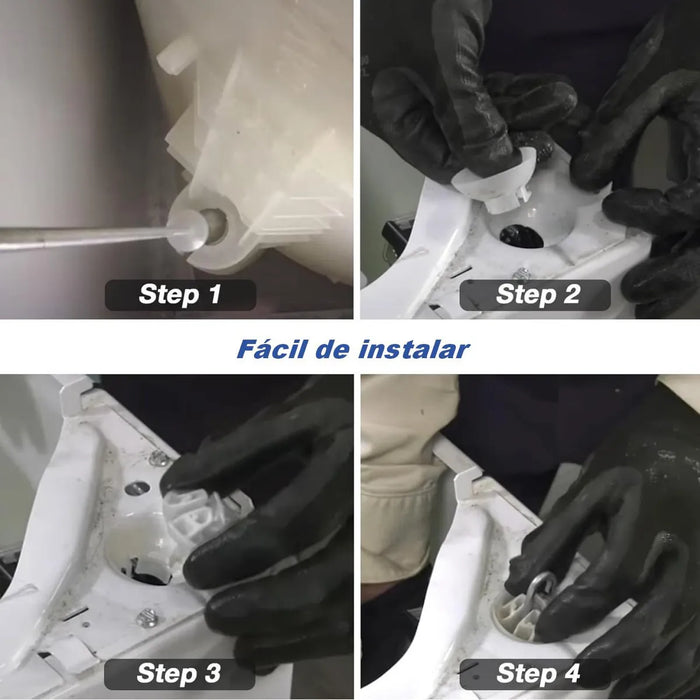 Step 1

Step 2

Fácil de instalar

Step 3

Step 4