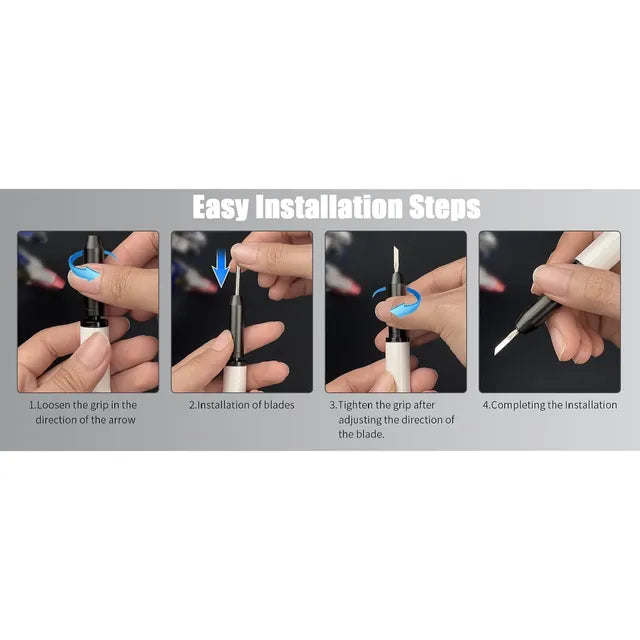 Easy Installation Steps

1.Loosen the grip in the direction of the arrow

2.Installation of blades

3.Tighten the grip after adjusting the direction of the blade.

4.Completing the Installation