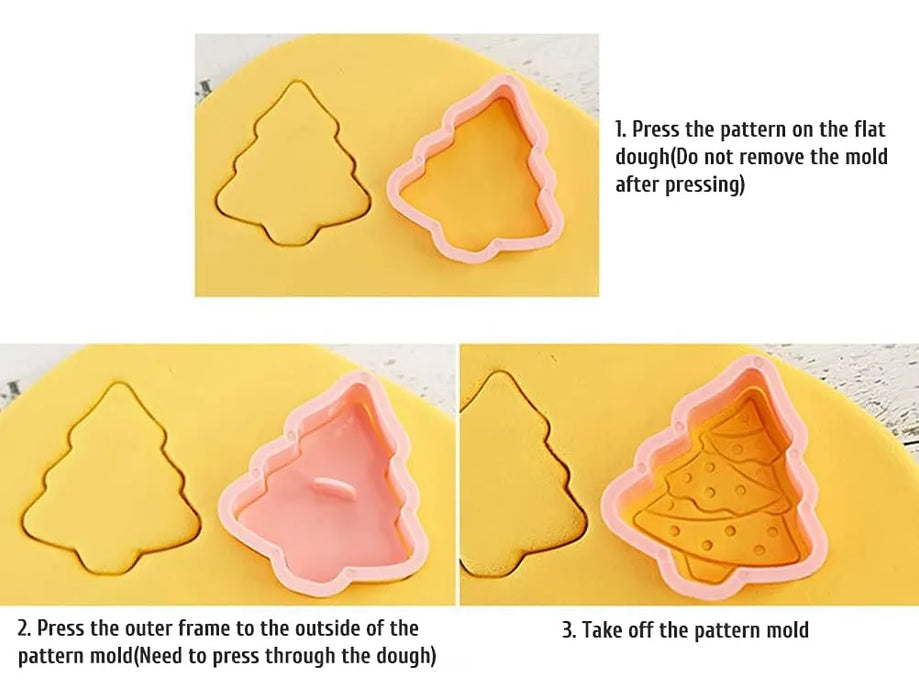 1. Press the pattern on the flat dough(Do not remove the mold after pressing)

2. Press the outer frame to the outside of the pattern mold(Need to press through the dough)

3. Take off the pattern mold