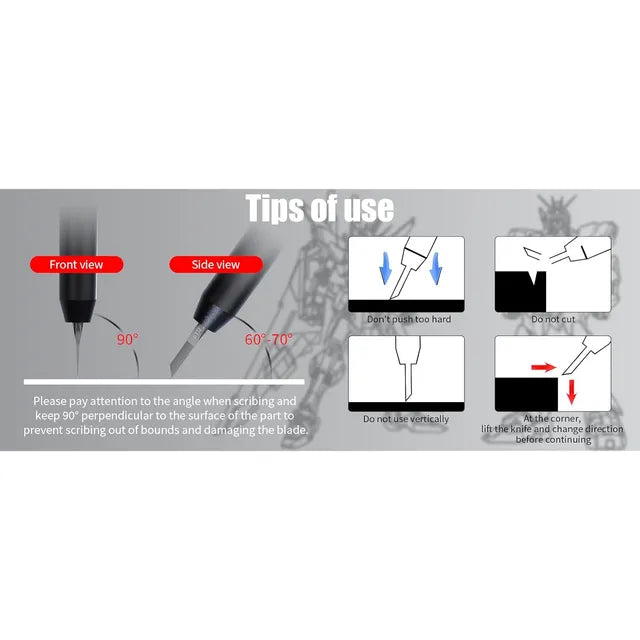 Tips of use

Front view

Side view

90°

60°-70°

Please pay attention to the angle when scribing and keep 90° perpendicular to the surface of the part to prevent scribing out of bounds and damaging the blade.

Don't push too hard

Do not cut

Do not use vertically

At the corner, lift the knife and change direction before continuing