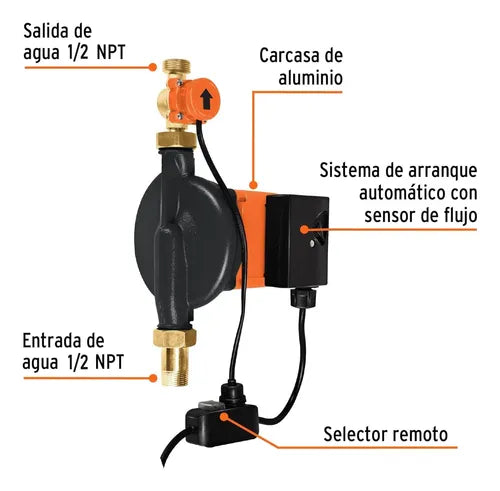 Salida de agua 1/2 NPT

Carcasa de aluminio

Sistema de arranque automático con sensor de flujo

Entrada de agua 1/2 NPT

Selector remoto