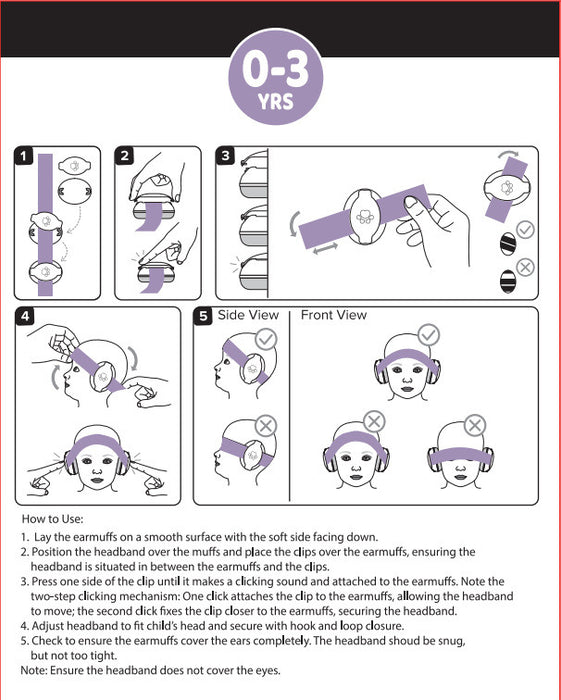 0-3
YRS

1

2

3

4

5 Side View

Front View

How to Use:

1. Lay the earmuffs on a smooth surface with the soft side facing down.
2. Position the headband over the muffs and place the clips over the earmuffs, ensuring the headband is situated in between the earmuffs and the clips.
3. Press one side of the clip until it makes a clicking sound and attached to the earmuffs. Note the two-step clicking mechanism: One click attaches the clip to the earmuffs, allowing the headband to move; the second click fixes the clip closer to the earmuffs, securing the headband.
4. Adjust headband to fit child's head and secure with hook and loop closure.
5. Check to ensure the earmuffs cover the ears completely. The headband shoud be snug, but not too tight.
Note: Ensure the headband does not cover the eyes.