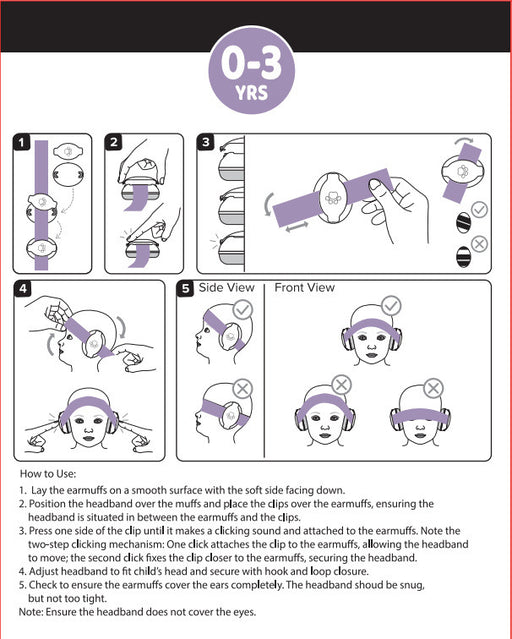 0-3
YRS

1

2

3

4

5 Side View

Front View

How to Use:

1. Lay the earmuffs on a smooth surface with the soft side facing down.
2. Position the headband over the muffs and place the clips over the earmuffs, ensuring the headband is situated in between the earmuffs and the clips.
3. Press one side of the clip until it makes a clicking sound and attached to the earmuffs. Note the two-step clicking mechanism: One click attaches the clip to the earmuffs, allowing the headband to move; the second click fixes the clip closer to the earmuffs, securing the headband.
4. Adjust headband to fit child's head and secure with hook and loop closure.
5. Check to ensure the earmuffs cover the ears completely. The headband shoud be snug, but not too tight.
Note: Ensure the headband does not cover the eyes.