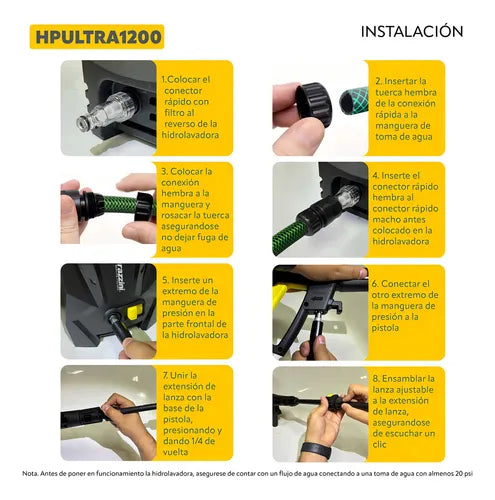 HPULTRA1200

INSTALACIÓN

1.Colocar el conector rápido con filtro al reverso de la hidrolavadora

2. Insertar la tuerca hembra de la conexión rápida a la manguera de toma de agua

3. Colocar la conexión hembra a la manguera y rosacar la tuerca asegurandose no dejar fuga de agua

4. Inserte el conector rápido hembra al conector rápido macho antes colocado en la hidrolavadora

razzini

5. Inserte un extremo de la manguera de presión en la parte frontal de la hidrolavadora

6. Conectar el otro extremo de la manguera de presión a la pistola

7. Unir la extensión de lanza con la base de la pistola, presionando y dando 1/4 de vuelta

8. Ensamblar la lanza ajustable a la extensión de lanza, asegurandose de escuchar un clic

Nota. Antes de poner en funcionamiento la hidrolavadora, asegurese de contar con un flujo de agua conectando a una toma de agua con almenos 20 psi