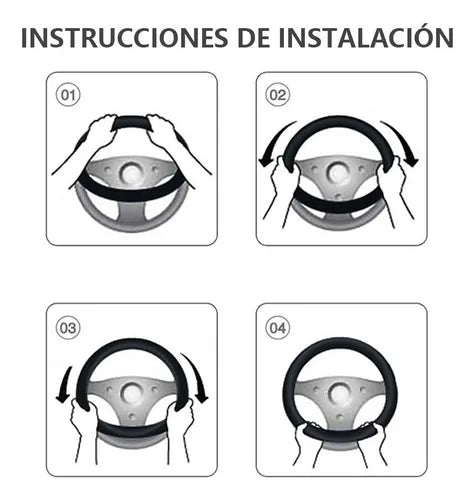 INSTRUCCIONES DE INSTALACIÓN

01

02

03

04