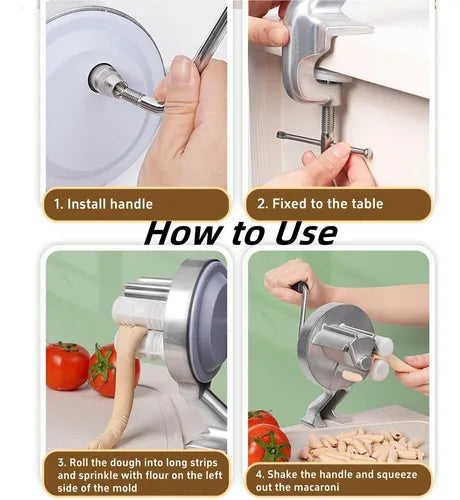 1. Install handle

2. Fixed to the table

How to Use

3. Roll the dough into long strips and sprinkle with flour on the left side of the mold

4. Shake the handle and squeeze out the macaroni