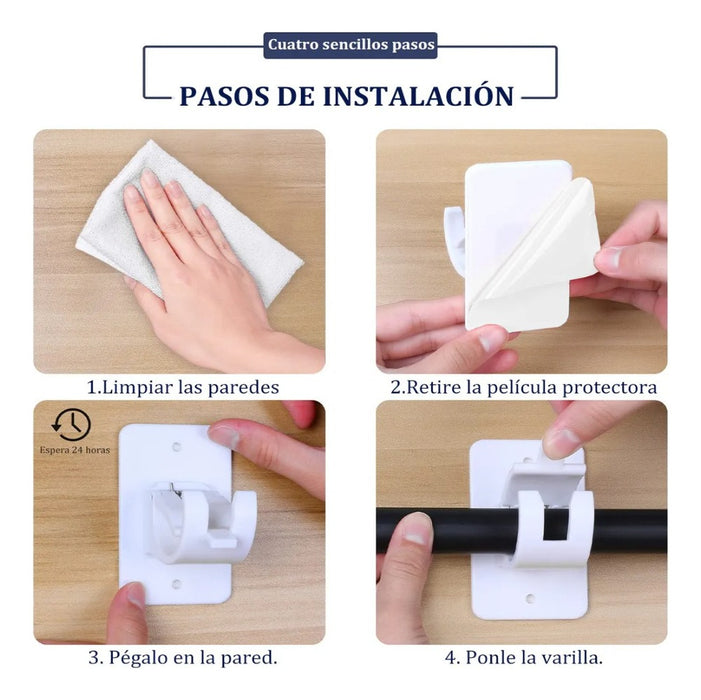 Cuatro sencillos pasos

PASOS DE INSTALACIÓN

1.Limpiar las paredes

2.Retire la película protectora

Espera 24 horas

3. Pégalo en la pared.

4. Ponle la varilla.