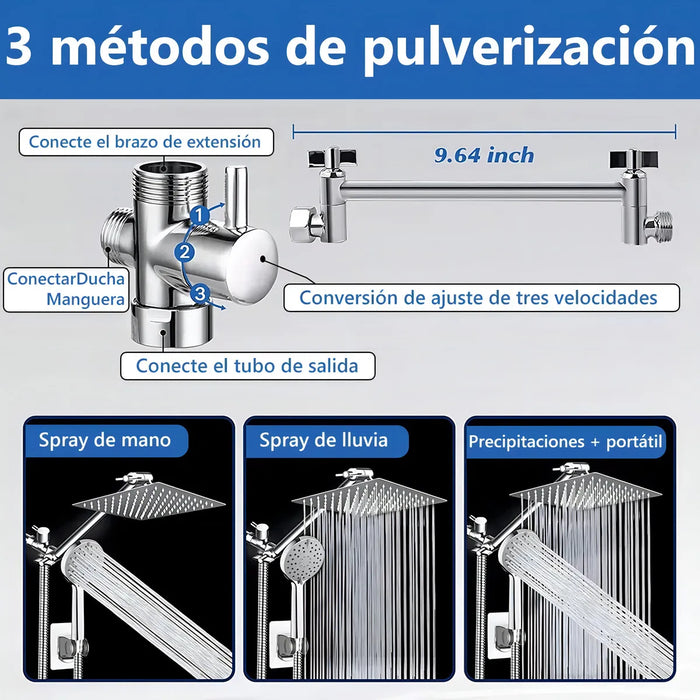 3 métodos de pulverización

Conecte el brazo de extensión

9.64 inch

1
2
3

ConectarDucha Manguera

Conversión de ajuste de tres velocidades

Conecte el tubo de salida

Spray de mano

Spray de lluvia

Precipitaciones + portátil