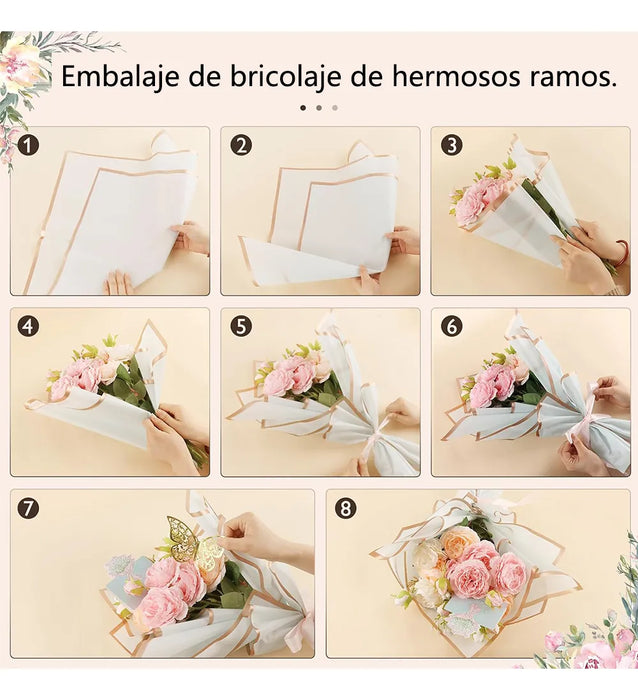 Embalaje de bricolaje de hermosos ramos.

1

2

3

4

5

6

7

8