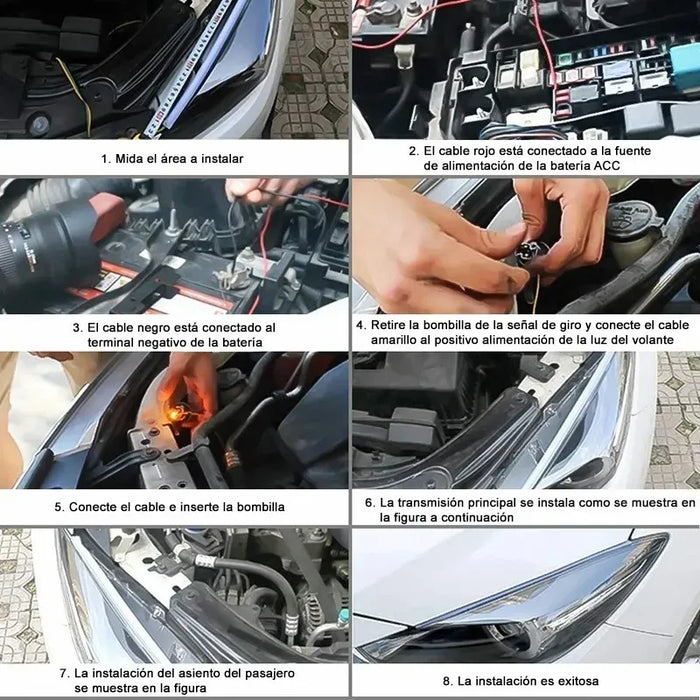 1. Mida el área a instalar

2. El cable rojo está conectado a la fuente de alimentación de la batería ACC

3. El cable negro está conectado al terminal negativo de la batería

4. Retire la bombilla de la señal de giro y conecte el cable amarillo al positivo alimentación de la luz del volante

5. Conecte el cable e inserte la bombilla

6. La transmisión principal se instala como se muestra en la figura a continuación

7. La instalación del asiento del pasajero se muestra en la figura

8. La instalación es exitosa