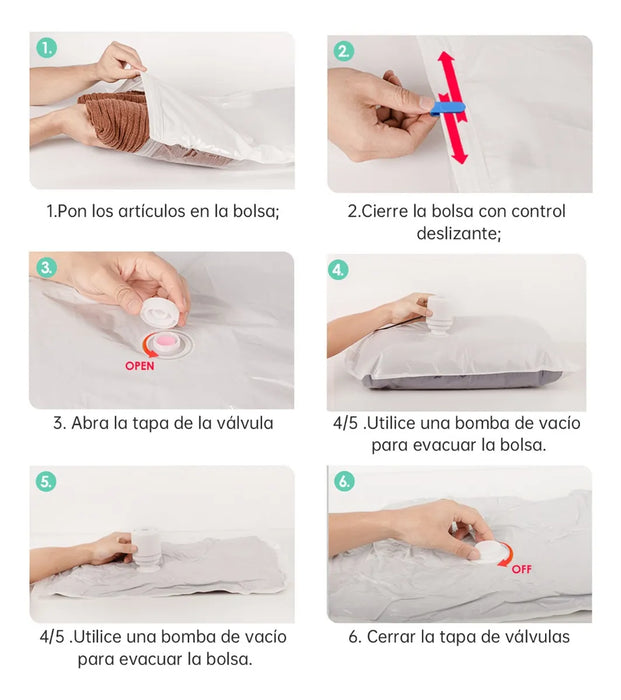 1.

1.Pon los artículos en la bolsa;

2.

2.Cierre la bolsa con control deslizante;

3.

OPEN

3. Abra la tapa de la válvula

4.

4/5 .Utilice una bomba de vacío para evacuar la bolsa.

5.

4/5 .Utilice una bomba de vacío para evacuar la bolsa.

6.

OFF

6. Cerrar la tapa de válvulas