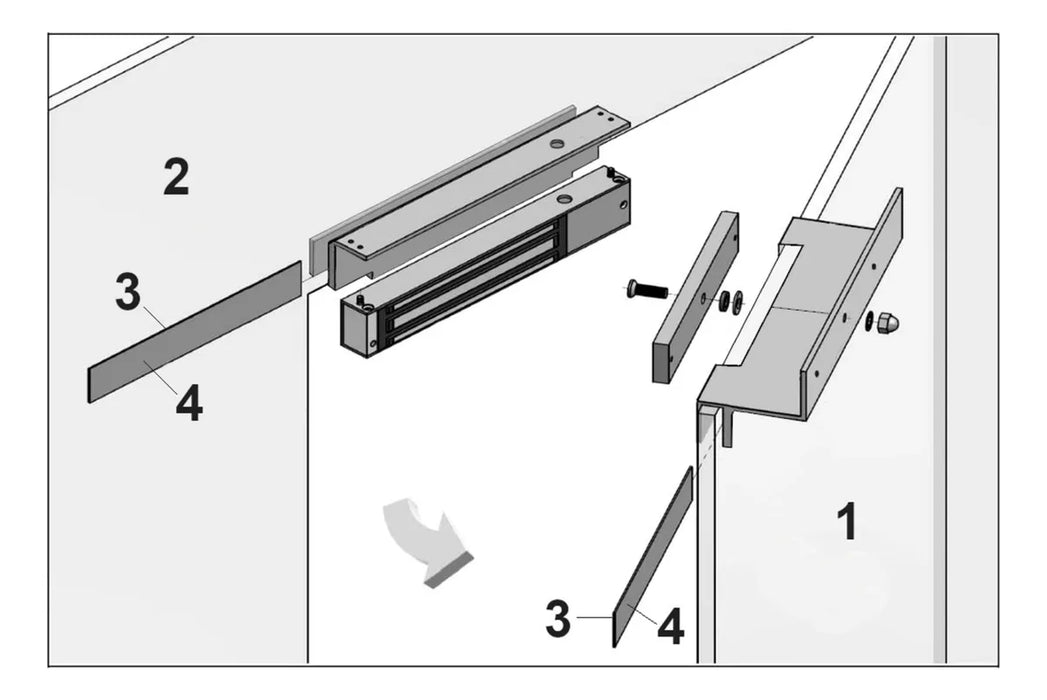 2
3
4
1
3
4