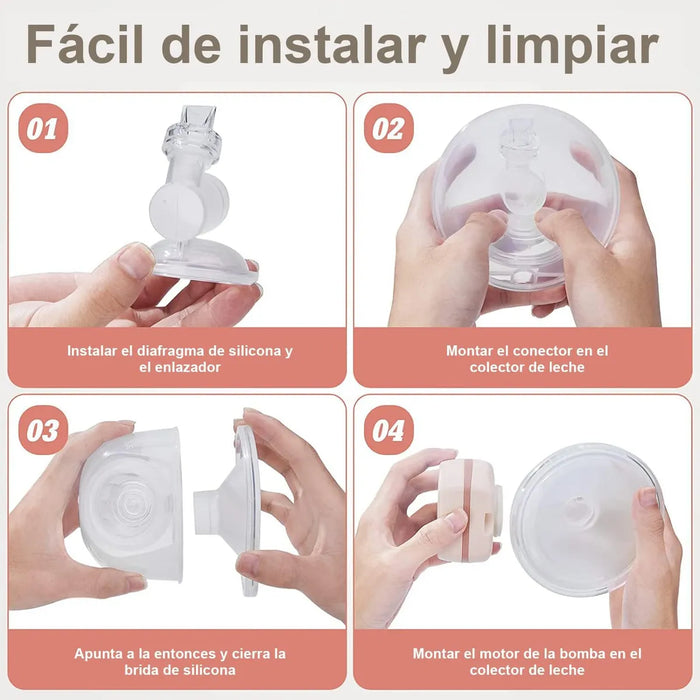 Fácil de instalar y limpiar

01

Instalar el diafragma de silicona y el enlazador

02

Montar el conector en el colector de leche

03

Apunta a la entonces y cierra la brida de silicona

04

Montar el motor de la bomba en el colector de leche