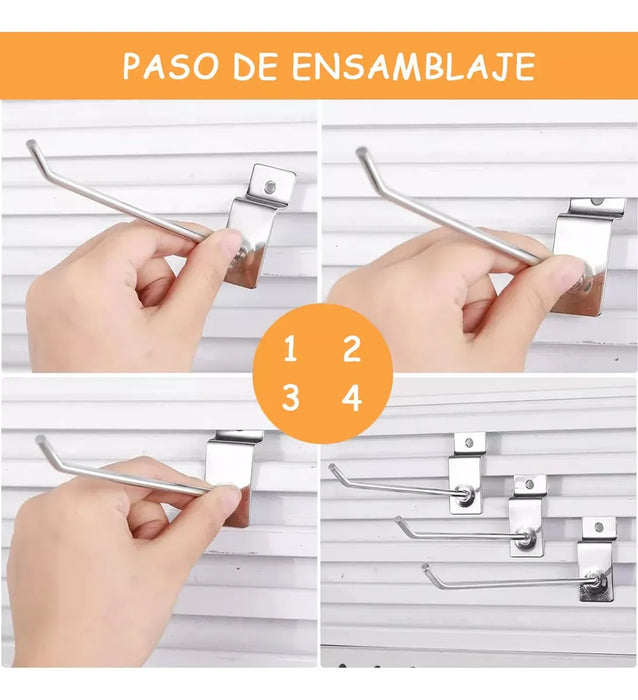 PASO DE ENSAMBLAJE

1 2
3 4