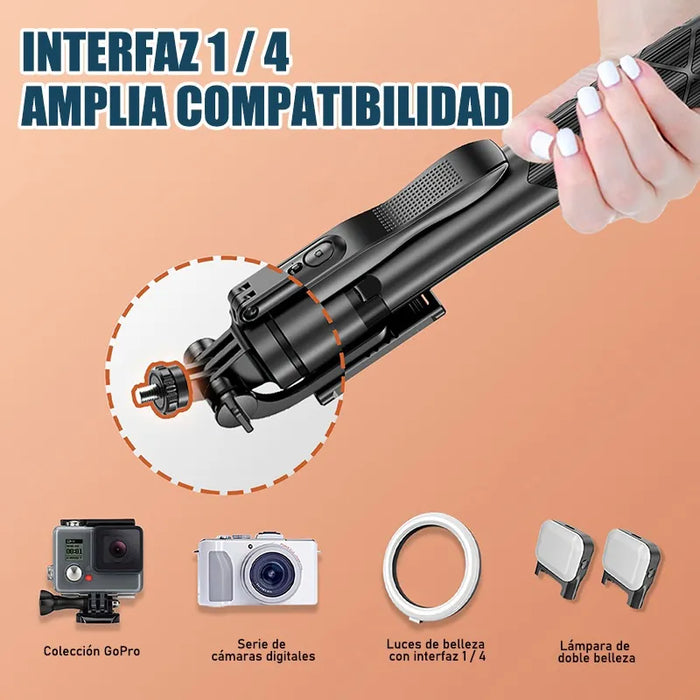 INTERFAZ 1 / 4
AMPLIA COMPATIBILIDAD

Colección GoPro

Serie de cámaras digitales

Luces de belleza con interfaz 1 / 4

Lámpara de doble belleza