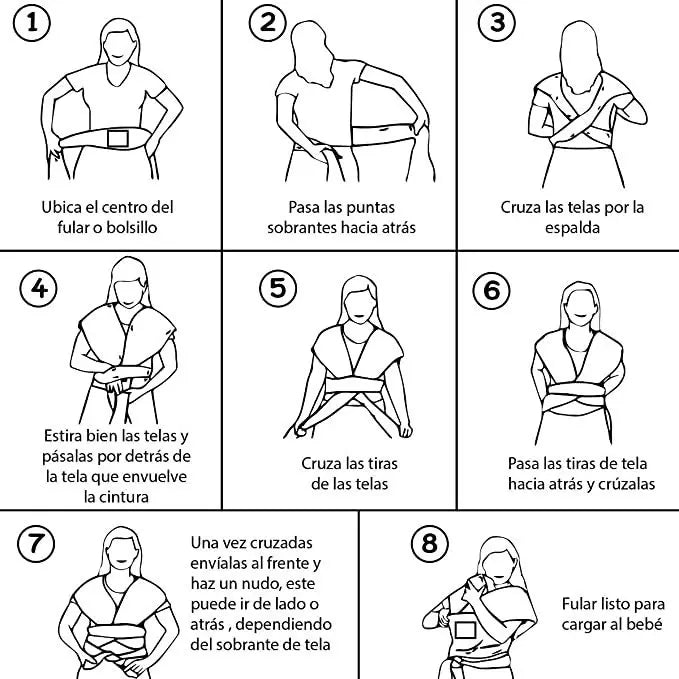 1

Ubica el centro del fular o bolsillo

2

Pasa las puntas sobrantes hacia atrás

3

Cruza las telas por la espalda

4

Estira bien las telas y pásalas por detrás de la tela que envuelve la cintura

5

Cruza las tiras de las telas

6

Pasa las tiras de tela hacia atrás y crúzalas

7

Una vez cruzadas envíalas al frente y haz un nudo, este puede ir de lado o atrás , dependiendo del sobrante de tela

8

Fular listo para cargar al bebé