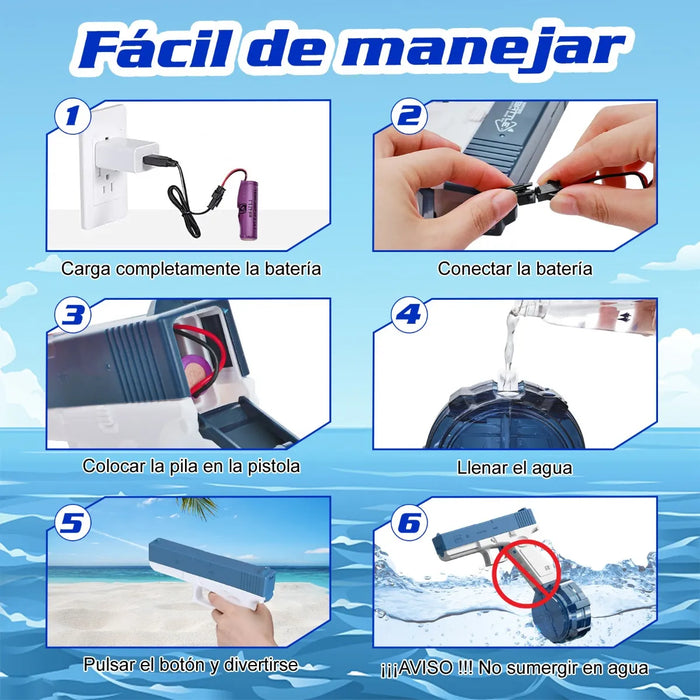 Fácil de manejar

1

Carga completamente la batería

2

Conectar la batería

3

Colocar la pila en la pistola

4

Llenar el agua

5

Pulsar el botón y divertirse

6

¡¡¡AVISO !!! No sumergir en agua