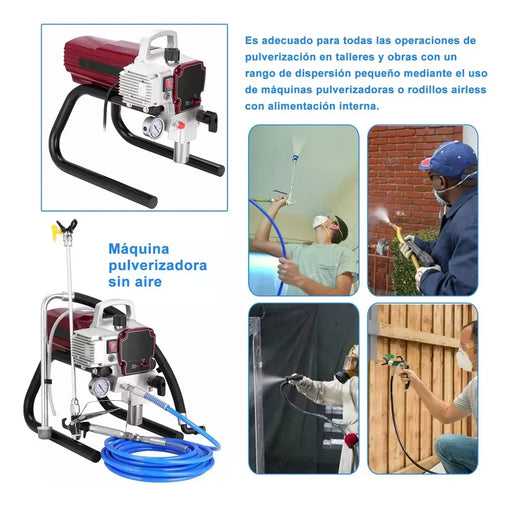 Es adecuado para todas las operaciones de pulverización en talleres y obras con un rango de dispersión pequeño mediante el uso de máquinas pulverizadoras o rodillos airless con alimentación interna.

Máquina pulverizadora sin aire