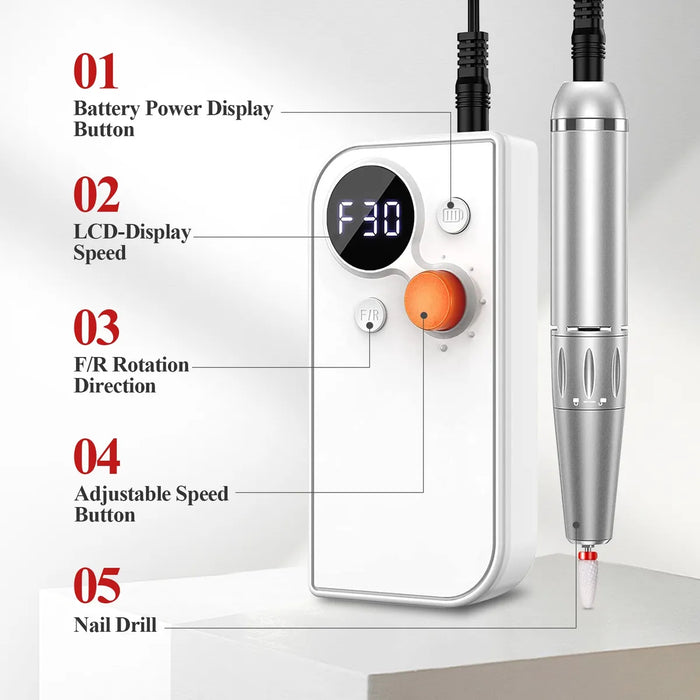 01
Battery Power Display Button

02
LCD-Display Speed

03
F/R Rotation Direction

04
Adjustable Speed Button

05
Nail Drill

F30

F/R