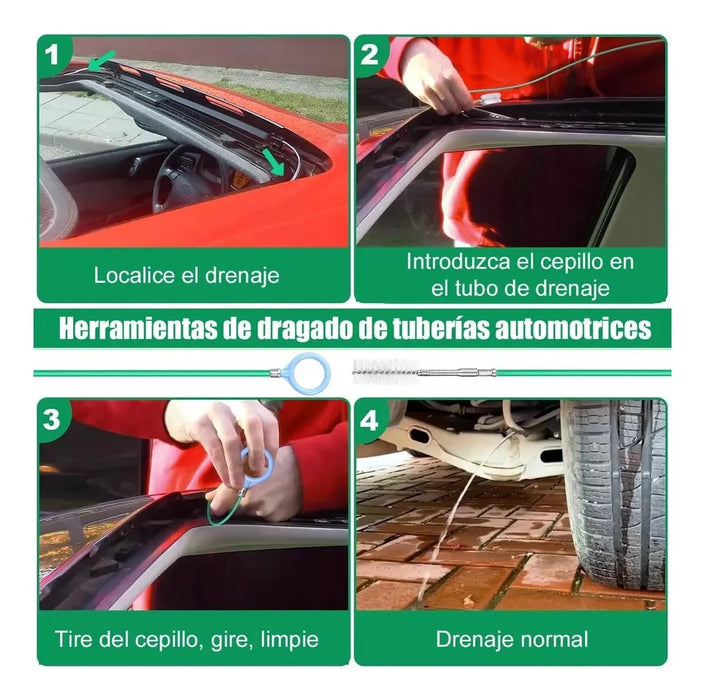 1

Localice el drenaje

2

Introduzca el cepillo en el tubo de drenaje

Herramientas de dragado de tuberías automotrices

3

Tire del cepillo, gire, limpie

4

Drenaje normal