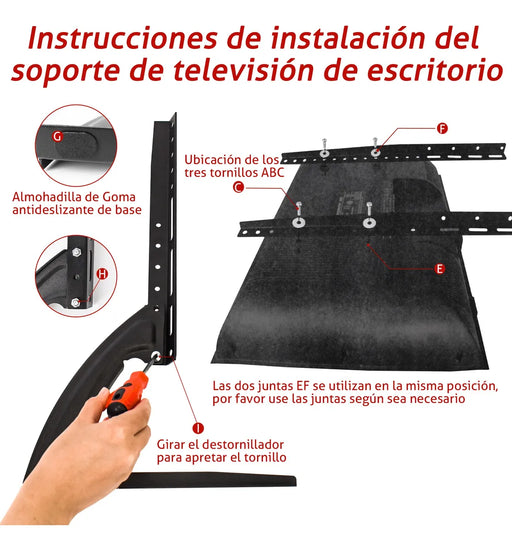 Instrucciones de instalación del soporte de televisión de escritorio

G

Almohadilla de Goma antideslizante de base

H

Ubicación de los tres tornillos ABC

F

C

E

Las dos juntas EF se utilizan en la misma posición, por favor use las juntas según sea necesario

I

Girar el destornillador para apretar el tornillo