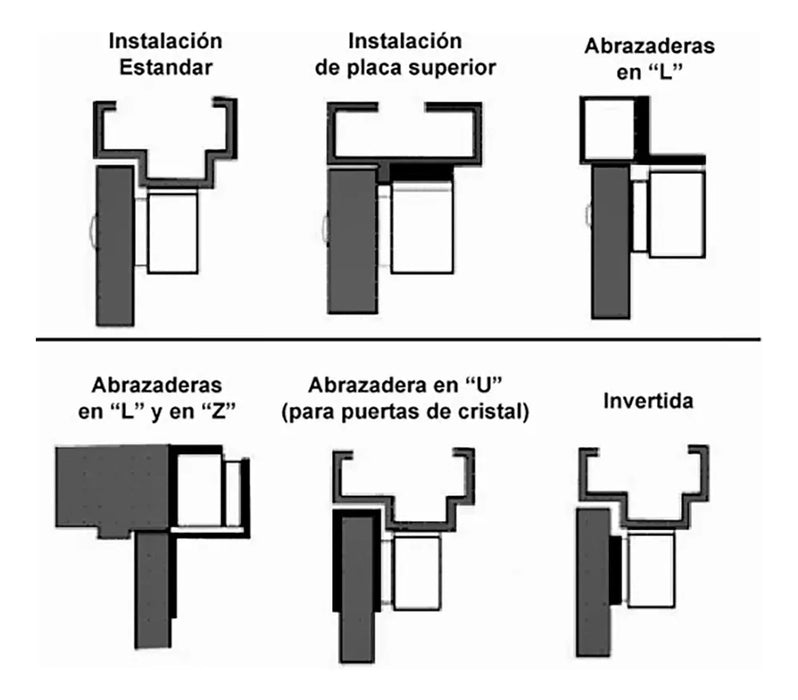 Instalación Estandar

Instalación de placa superior

Abrazaderas en “L”

Abrazaderas en “L” y en “Z”

Abrazadera en “U” (para puertas de cristal)

Invertida