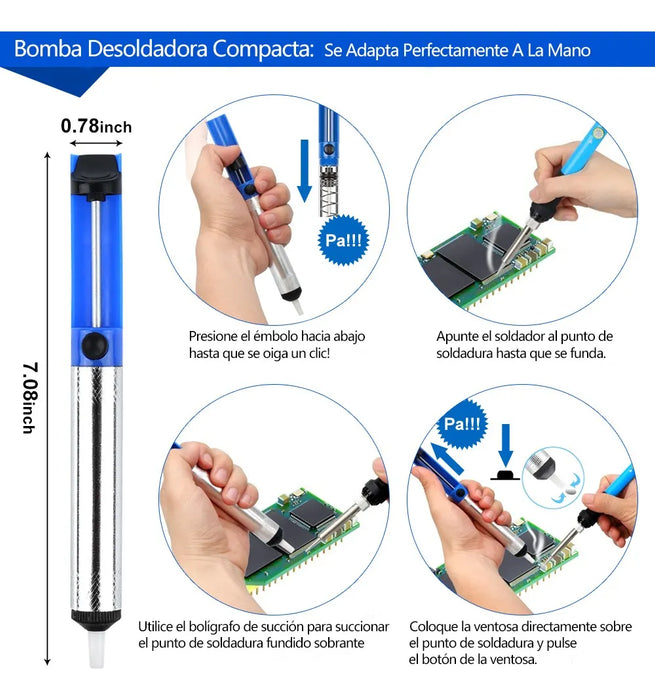 Bomba Desoldadora Compacta: Se Adapta Perfectamente A La Mano

0.78inch

7.08inch

Pa!!!

Presione el émbolo hacia abajo hasta que se oiga un clic!

Apunte el soldador al punto de soldadura hasta que se funda.

Pa!!!

Utilice el bolígrafo de succión para succionar el punto de soldadura fundido sobrante

Coloque la ventosa directamente sobre el punto de soldadura y pulse el botón de la ventosa.