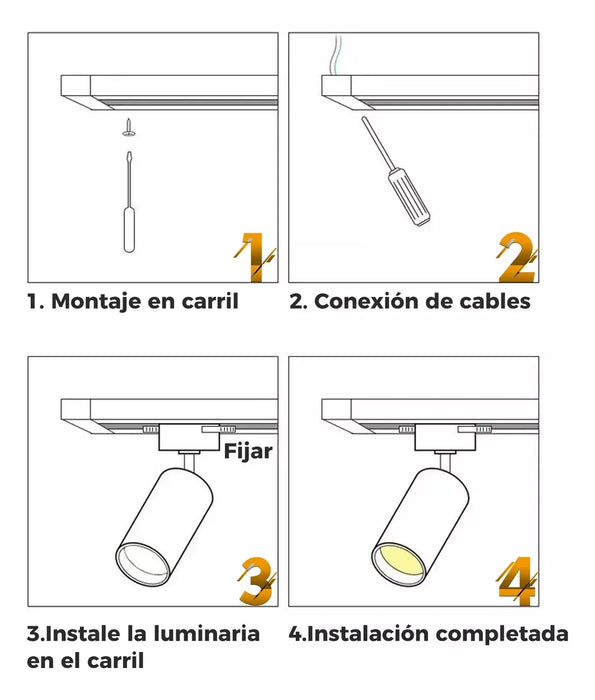 1

1. Montaje en carril

2

2. Conexión de cables

Fijar

3

3.Instale la luminaria en el carril

4

4.Instalación completada