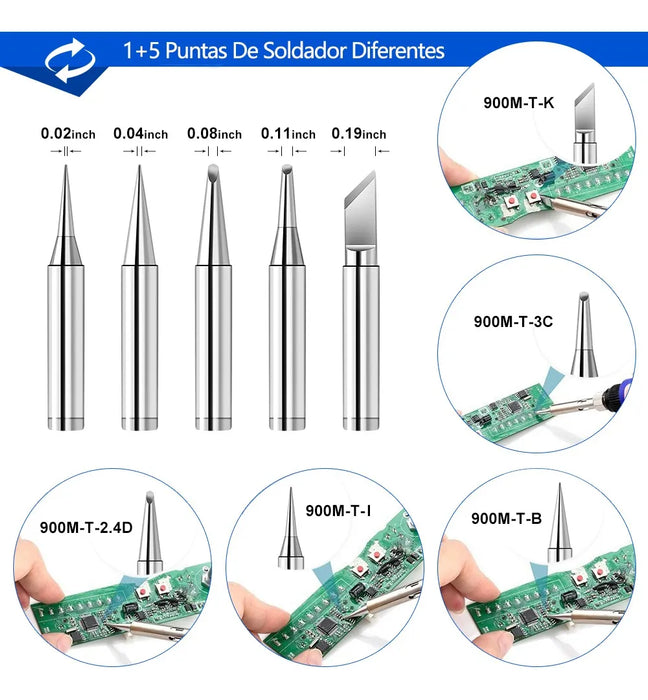 1+5 Puntas De Soldador Diferentes

0.02inch 0.04inch 0.08inch 0.11inch 0.19inch

900M-T-K

900M-T-3C

900M-T-2.4D

900M-T-I

900M-T-B