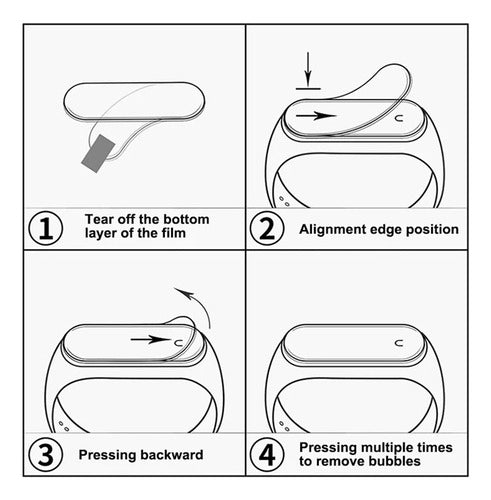 1 Tear off the bottom layer of the film

2 Alignment edge position

3 Pressing backward

4 Pressing multiple times to remove bubbles