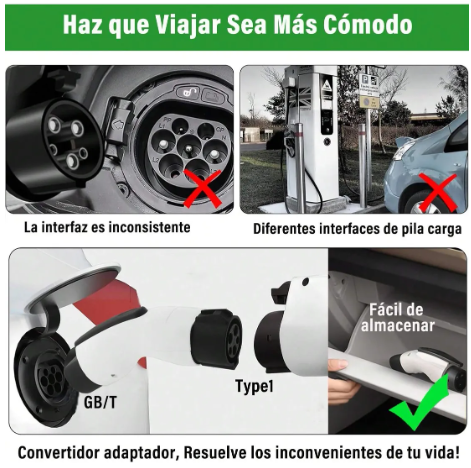 Haz que Viajar Sea Más Cómodo

La interfaz es inconsistente

Diferentes interfaces de pila carga

Fácil de almacenar

GB/T

Type1

Convertidor adaptador, Resuelve los inconvenientes de tu vida!