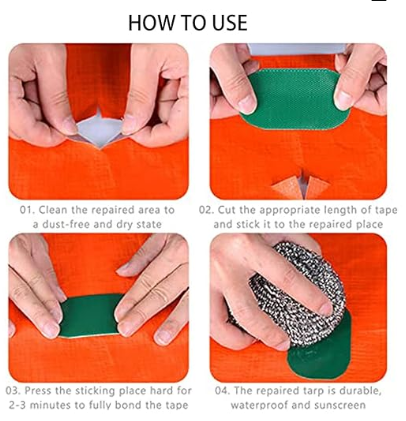 HOW TO USE

01. Clean the repaired area to a dust-free and dry state

02. Cut the appropriate length of tape and stick it to the repaired place

03. Press the sticking place hard for 2-3 minutes to fully bond the tape

04. The repaired tarp is durable, waterproof and sunscreen