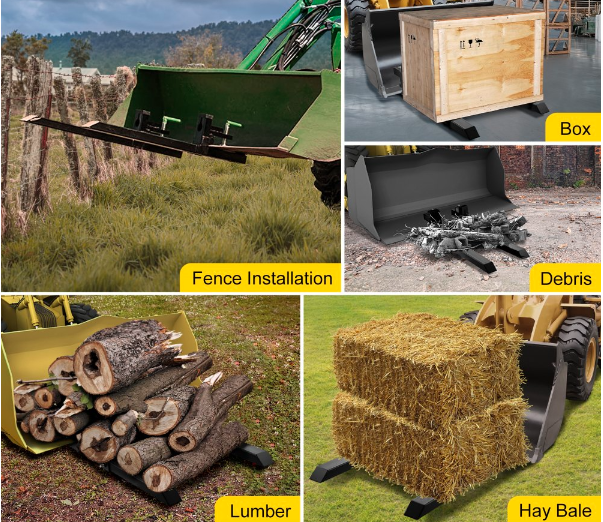 Fence Installation

Box

Debris

Lumber

Hay Bale