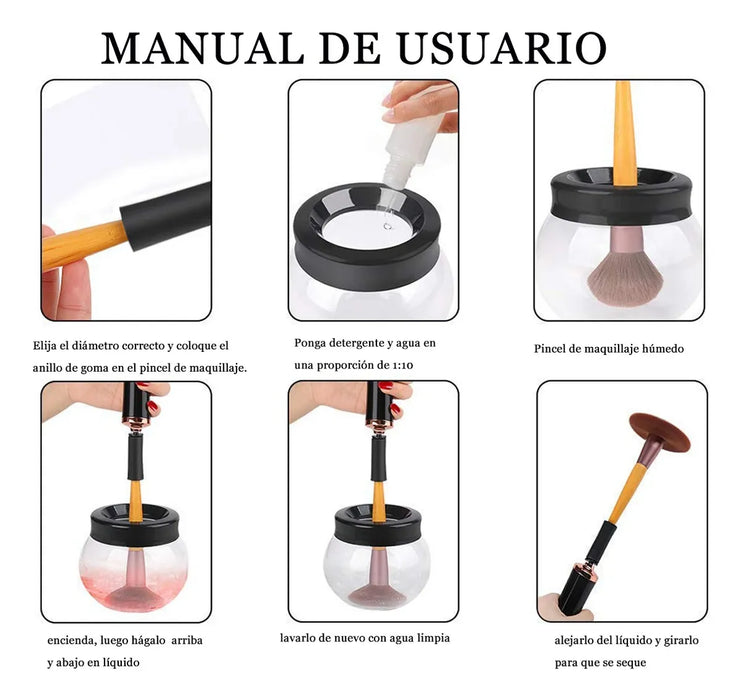 MANUAL DE USUARIO

Elija el diámetro correcto y coloque el anillo de goma en el pincel de maquillaje.

Ponga detergente y agua en una proporción de 1:10

Pincel de maquillaje húmedo

encienda, luego hágalo arriba y abajo en líquido

lavarlo de nuevo con agua limpia

alejarlo del líquido y girarlo para que se seque