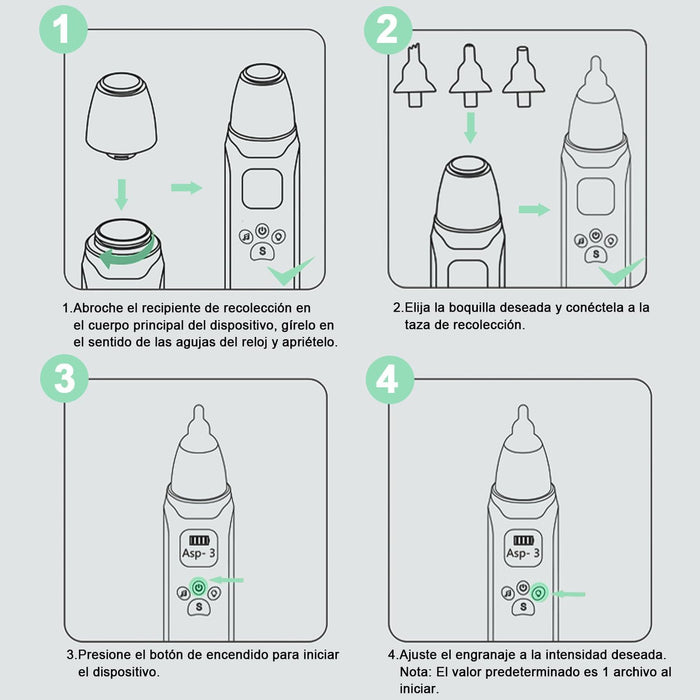 1

S

1.Abroche el recipiente de recolección en el cuerpo principal del dispositivo, gírelo en el sentido de las agujas del reloj y apriételo.

2

S

2.Elija la boquilla deseada y conéctela a la taza de recolección.

3

Asp- 3

S

3.Presione el botón de encendido para iniciar el dispositivo.

4

Asp- 3

S

4.Ajuste el engranaje a la intensidad deseada. Nota: El valor predeterminado es 1 archivo al iniciar.