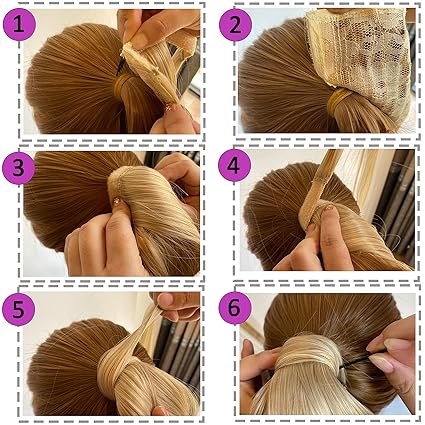 1
2
3
4
5
6