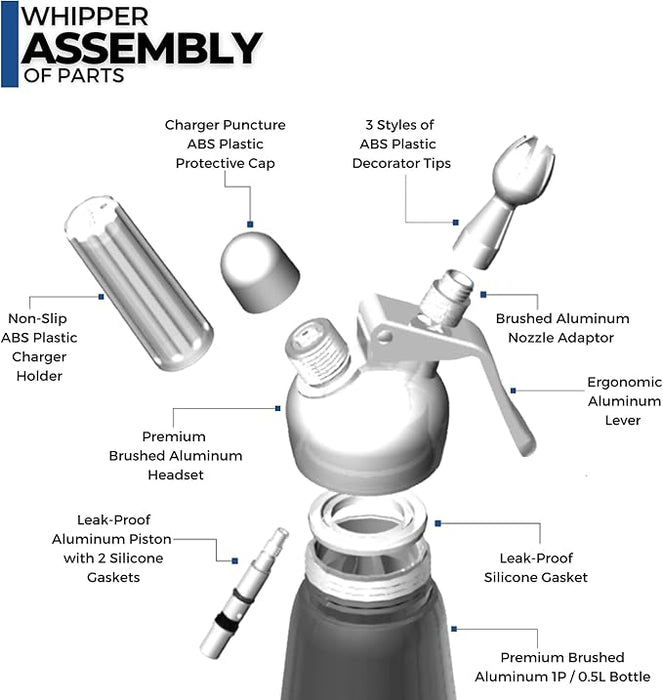 WHIPPER
ASSEMBLY
OF PARTS

Charger Puncture ABS Plastic Protective Cap

3 Styles of ABS Plastic Decorator Tips

Non-Slip ABS Plastic Charger Holder

Brushed Aluminum Nozzle Adaptor

Ergonomic Aluminum Lever

Premium Brushed Aluminum Headset

Leak-Proof Aluminum Piston with 2 Silicone Gaskets

Leak-Proof Silicone Gasket

Premium Brushed Aluminum 1P / 0.5L Bottle