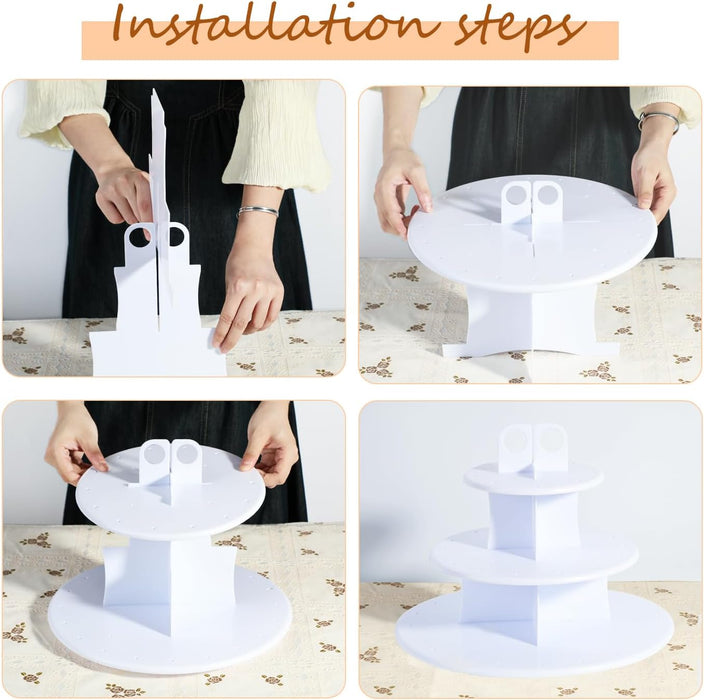 Installation steps