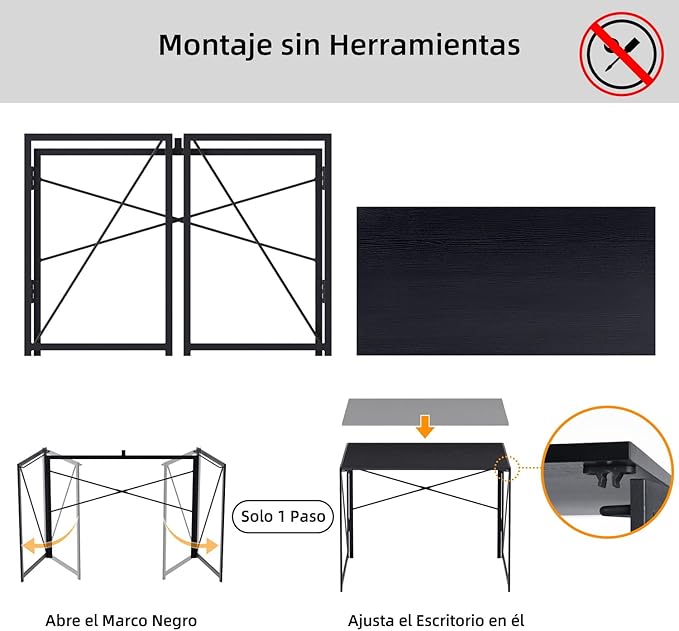 Montaje sin Herramientas

Solo 1 Paso

Abre el Marco Negro

Ajusta el Escritorio en él