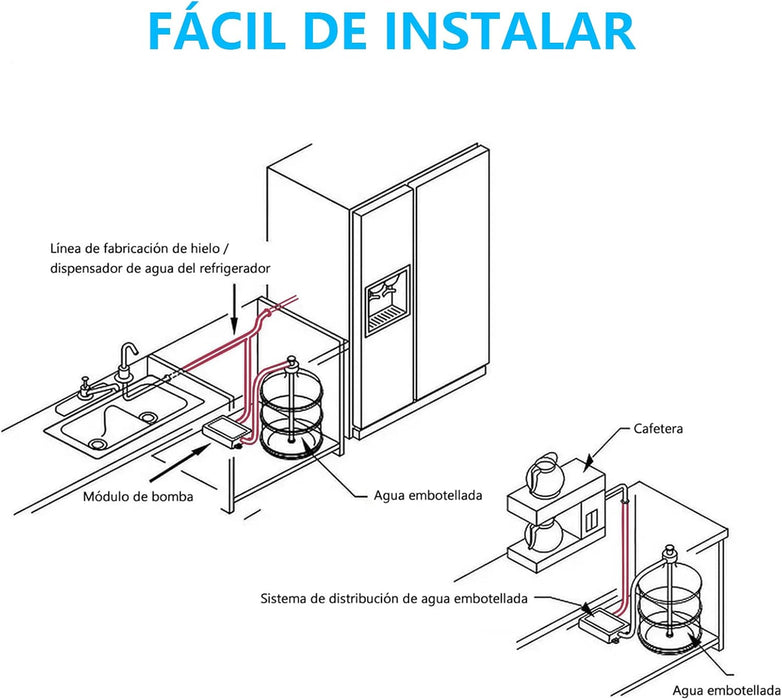 FÁCIL DE INSTALAR

Línea de fabricación de hielo / dispensador de agua del refrigerador

Módulo de bomba

Agua embotellada

Cafetera

Sistema de distribución de agua embotellada

Agua embotellada