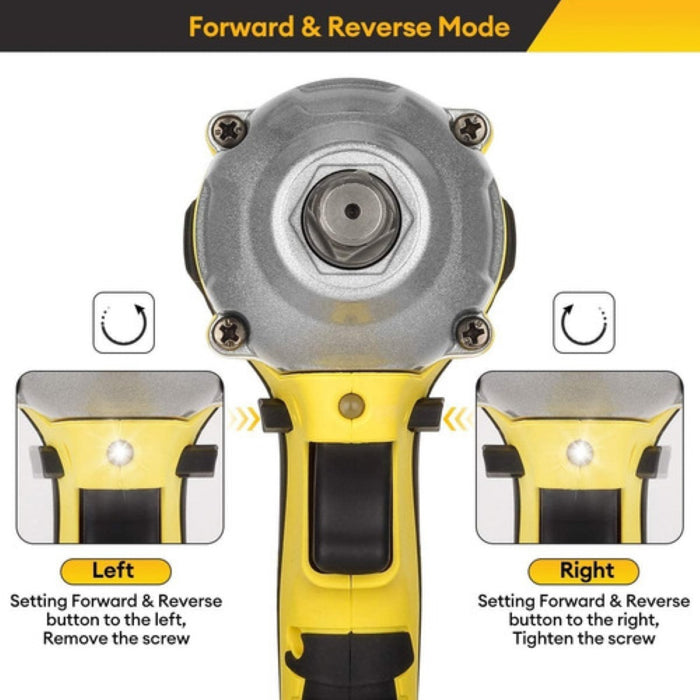 Forward & Reverse Mode

Left

Setting Forward & Reverse button to the left, Remove the screw

Right

Setting Forward & Reverse button to the right, Tighten the screw