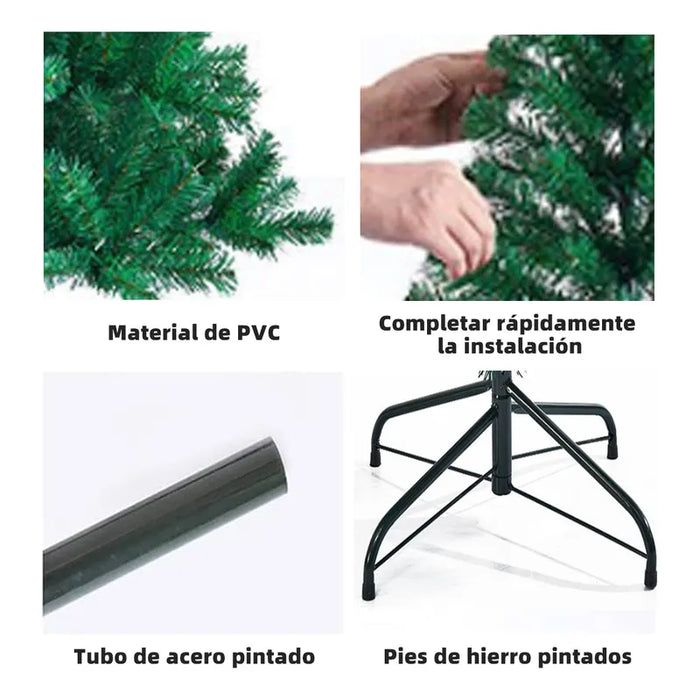 Material de PVC

Completar rápidamente la instalación

Tubo de acero pintado

Pies de hierro pintados