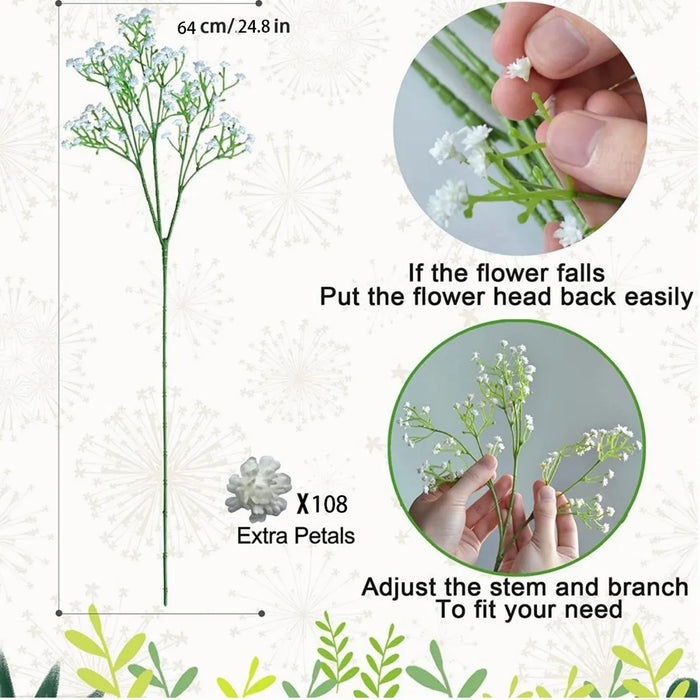 64 cm/ 24.8 in

If the flower falls
Put the flower head back easily

X108
Extra Petals

Adjust the stem and branch
To fit your need