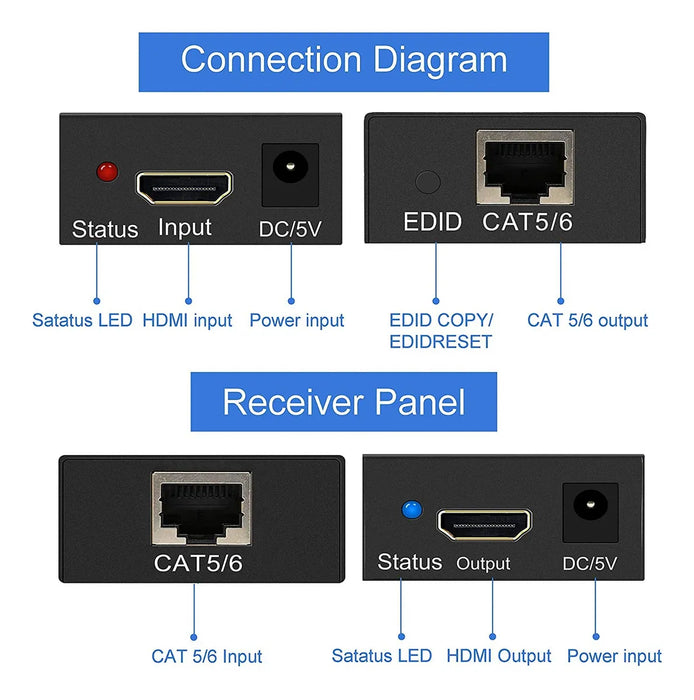 Connection Diagram

Status Input DC/5V

EDID CAT5/6

Satatus LED HDMI input Power input

EDID COPY/ EDIDRESET

CAT 5/6 output

Receiver Panel

CAT5/6

Status Output DC/5V

CAT 5/6 Input

Satatus LED HDMI Output Power input