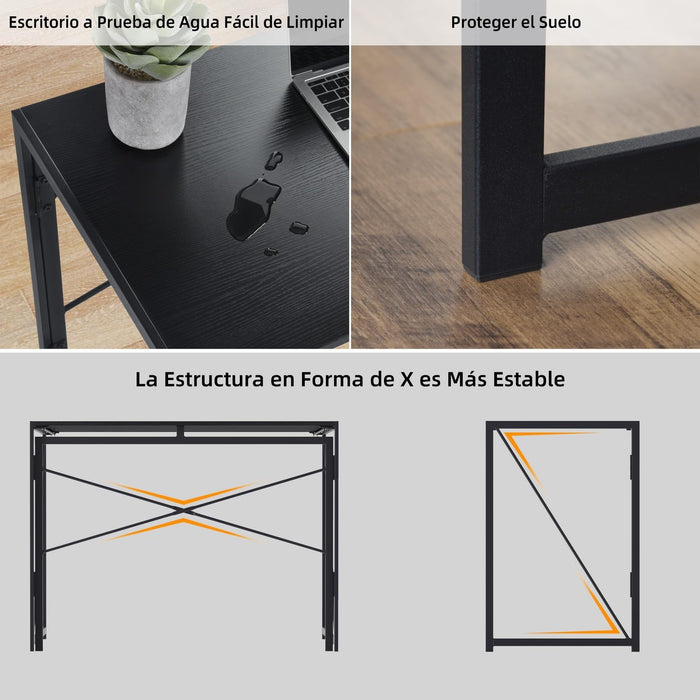 Escritorio a Prueba de Agua Fácil de Limpiar

Proteger el Suelo

La Estructura en Forma de X es Más Estable