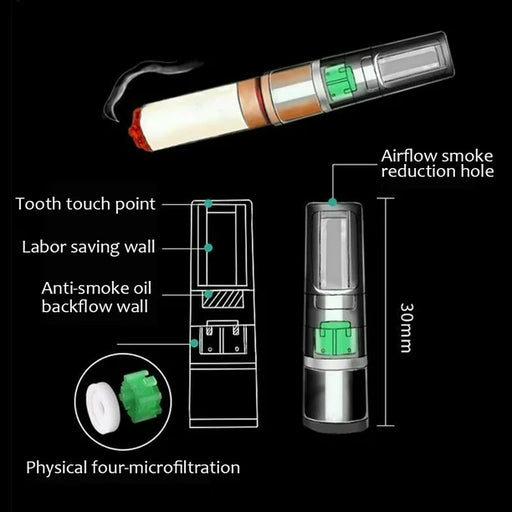 Airflow smoke reduction hole

Tooth touch point

Labor saving wall

Anti-smoke oil backflow wall

30mm

Physical four-microfiltration